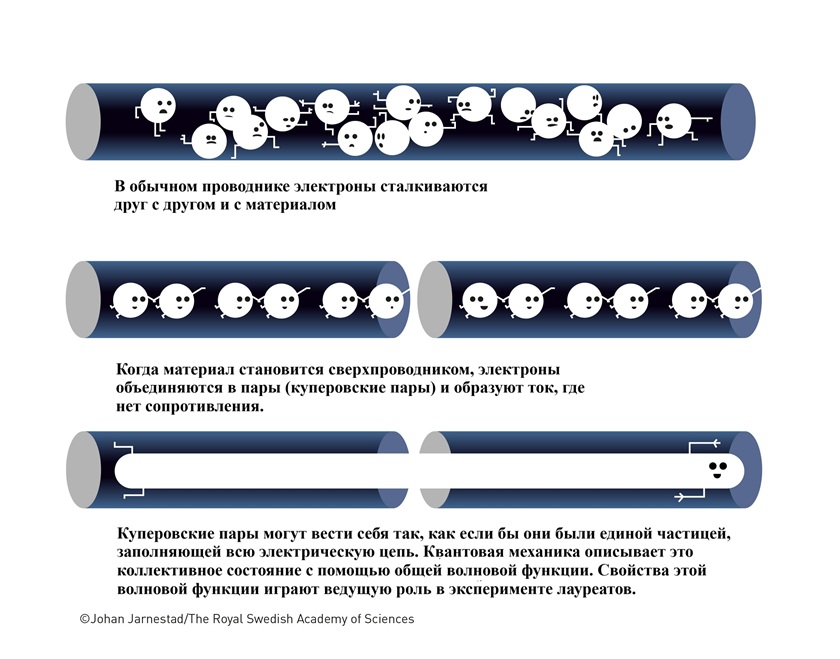 В обычном проводнике электроны сталкиваются друг с другом и с материалом

Когда материал становится сверхпроводником, электроны объединяются в пары (куперовские пары) и образуют ток, где нет сопротивления.

Куперовские пары могут вести себя так, как если бы они были единой частицей, заполняющей всю электрическую цепь. Квантовая механика описывает это коллективное состояние с помощью общей волновой функции. Свойства этой волновой функции играют ведущую роль в эксперименте лауреатов.

©Johan Jarnestad/The Royal Swedish Academy of Sciences